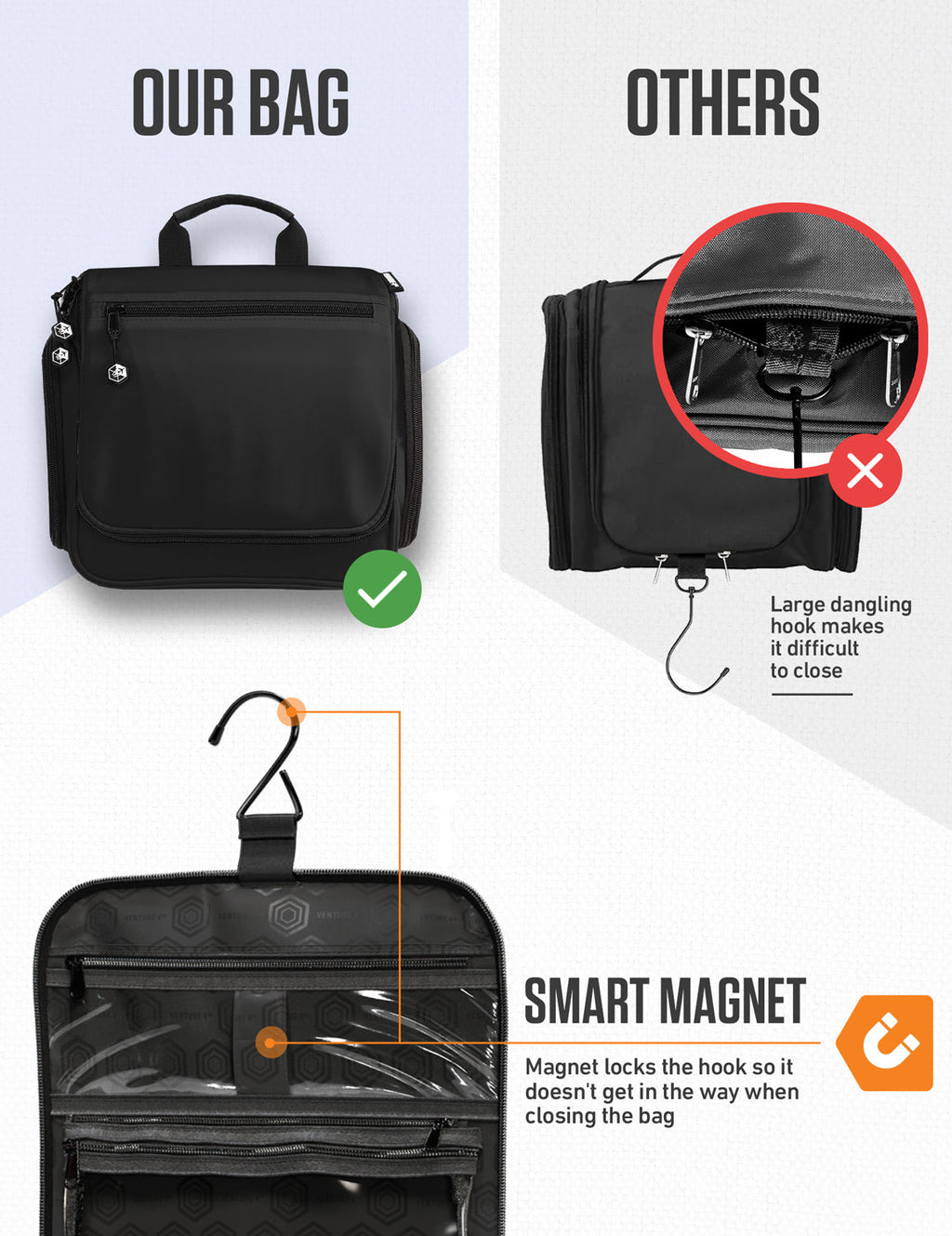 OUR BAG

OTHERS

Large dangling hook makes it difficult to close

SMART MAGNET

Magnet locks the hook so it doesn't get in the way when closing the bag