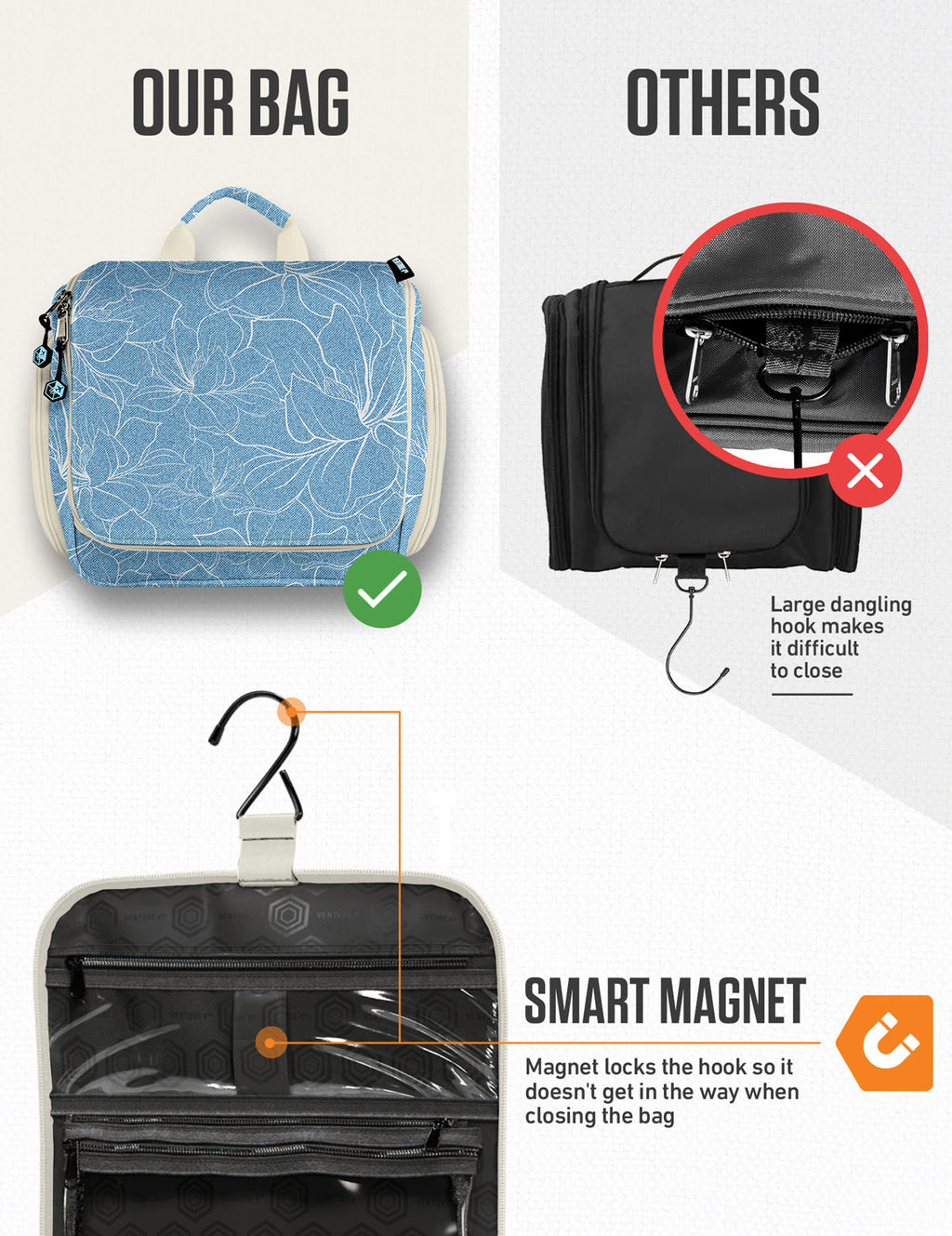 OUR BAG

OTHERS

Large dangling hook makes it difficult to close

SMART MAGNET

Magnet locks the hook so it doesn't get in the way when closing the bag