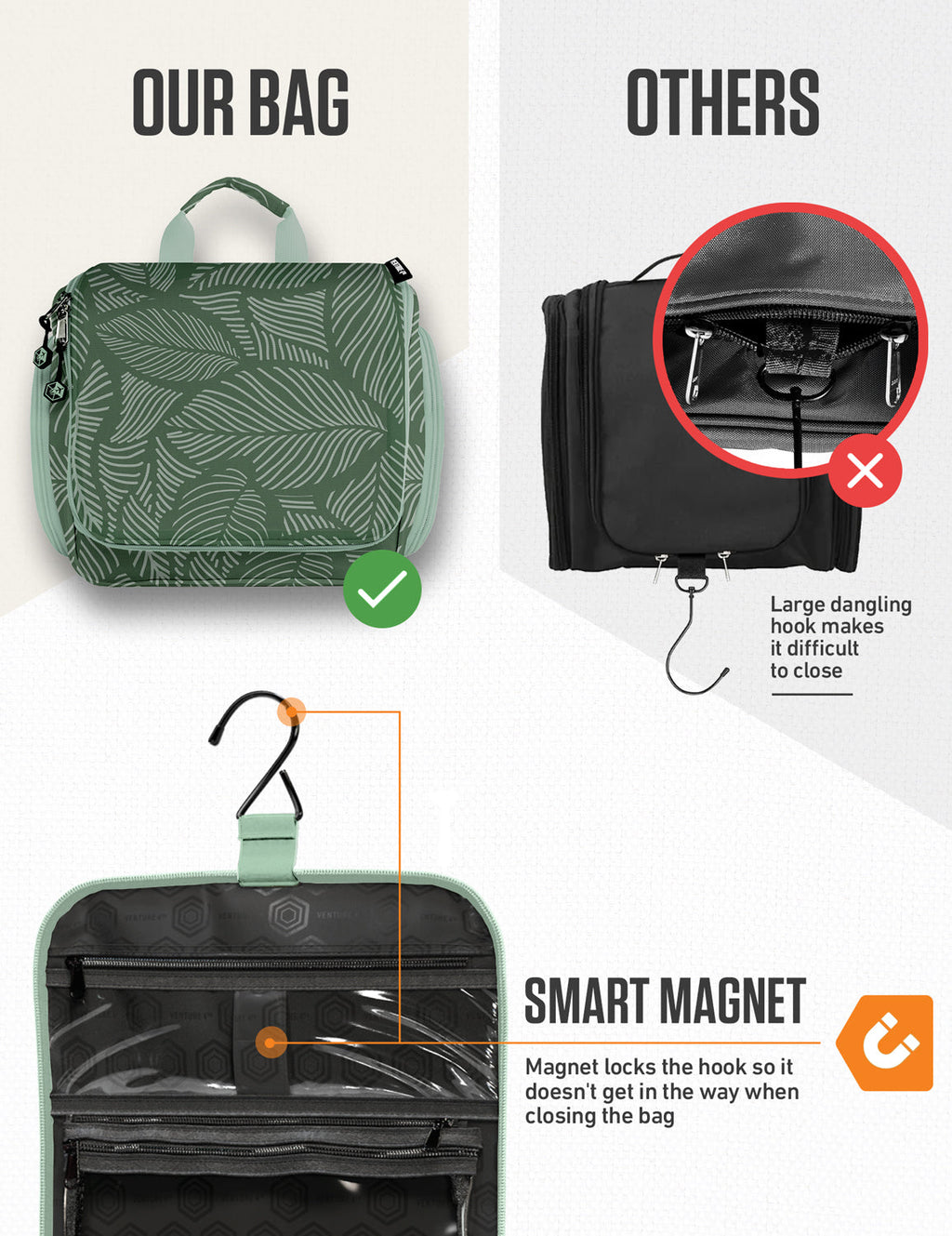 OUR BAG

OTHERS

Large dangling hook makes it difficult to close

SMART MAGNET

Magnet locks the hook so it doesn't get in the way when closing the bag