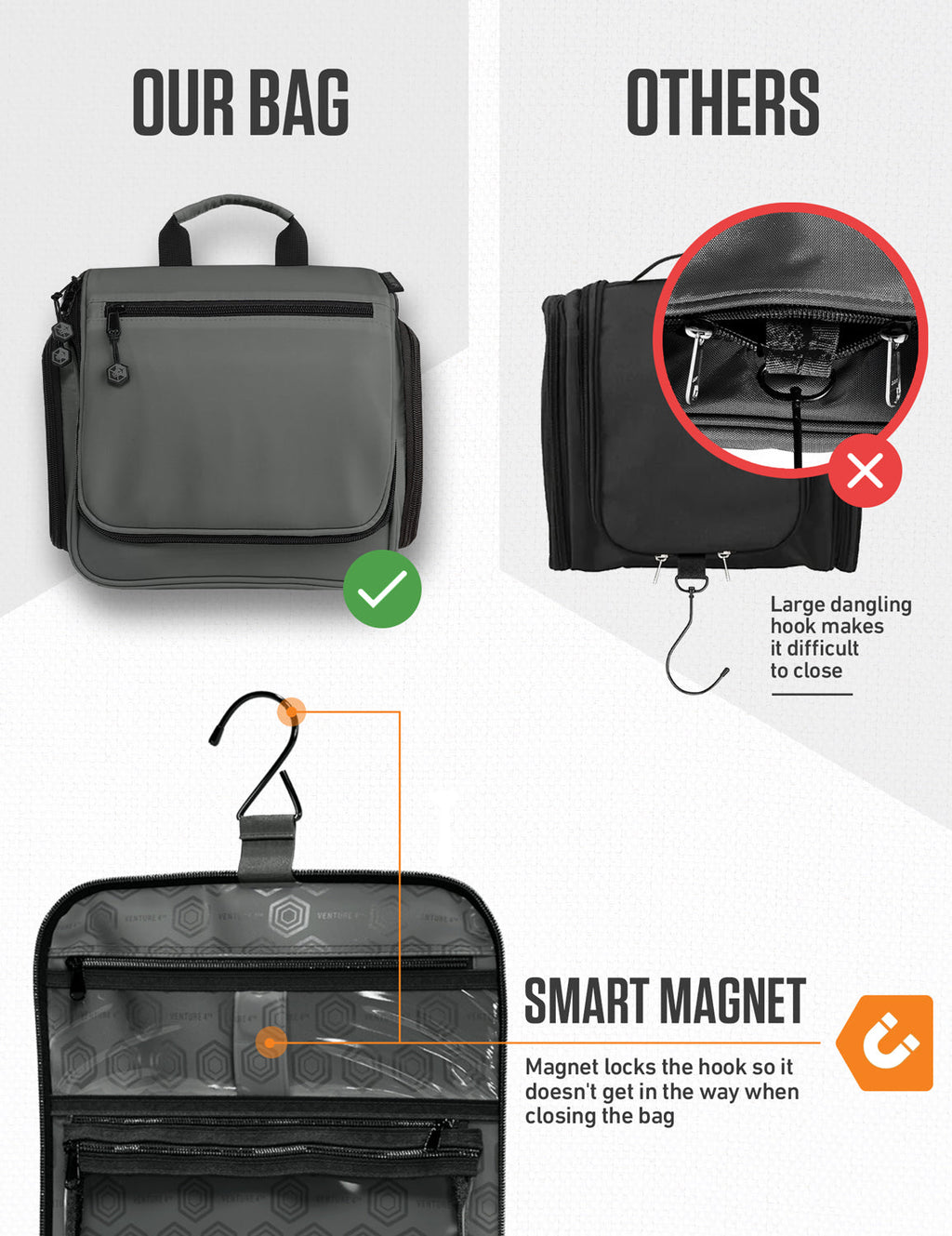 OUR BAG

OTHERS

Large dangling hook makes it difficult to close

VENTURE 4TH

SMART MAGNET

Magnet locks the hook so it doesn't get in the way when closing the bag